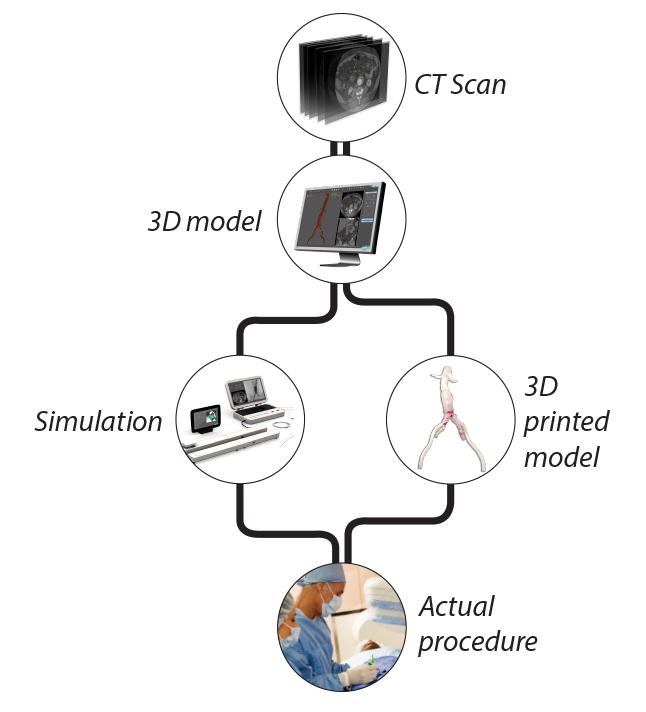 CT Scan

3D model

Simulation

3D printed model

Actual procedure